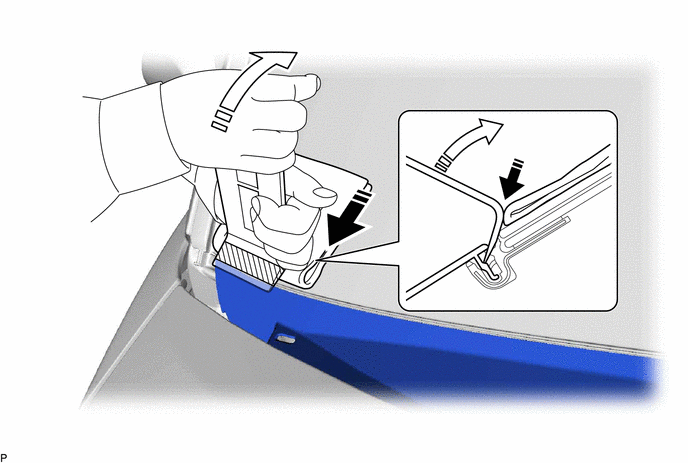 P