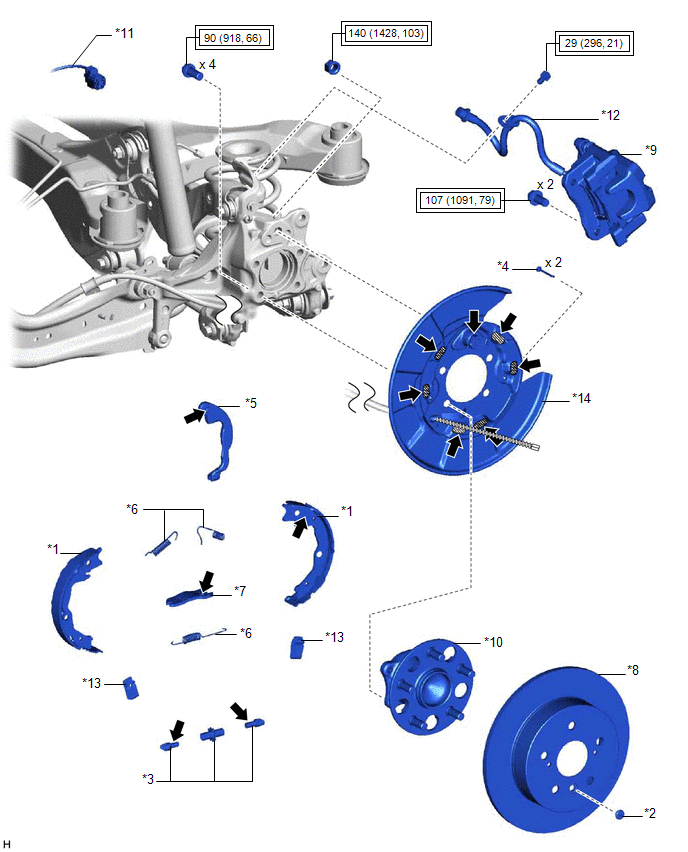 *11

90 (918, 66)

x 4

140 (1428, 103)

29 (296, 21)

*12

*9

107 (1091, 79)

x 2

*4

x 2

*14

*5

*6

*1

*1

*7

*6

*13

*13

*10

*8

*3

*2

H