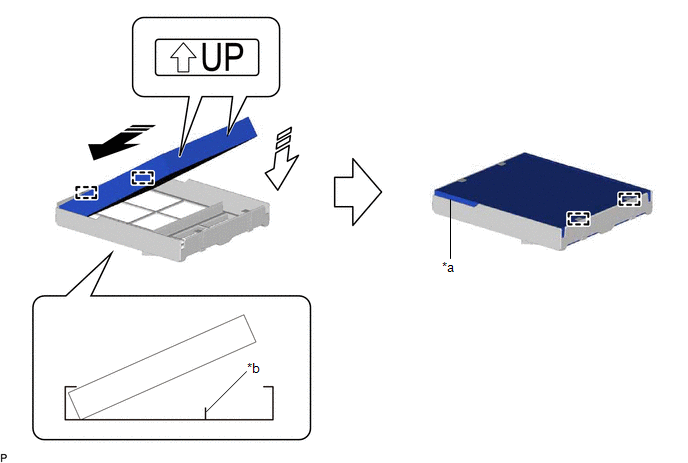 UP

*a

*b

P