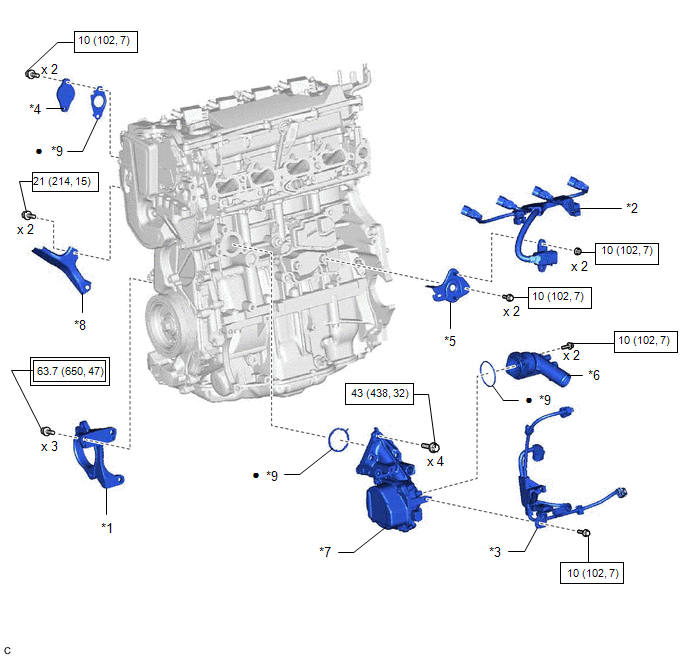 10 (102, 7)

x 2

*4

● *9

21 (214, 15)

x 2

*8

63.7 (650, 47)

x 3

*1

*2

10 (102, 7)

x 2

10 (102, 7)

x 2

*5

10 (102, 7)

x 2

*6

● *9

43 (438, 32)

x 4

● *9

*7

*3

10 (102, 7)

C