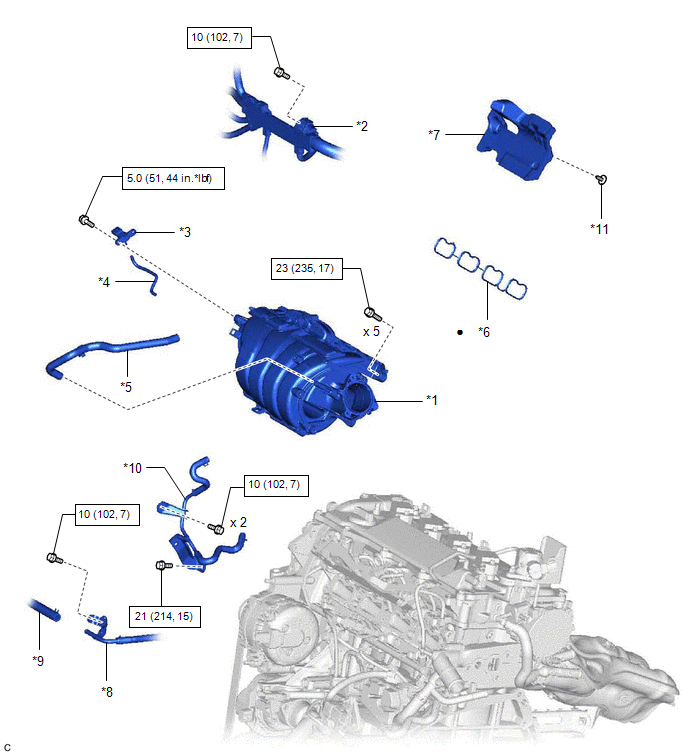 10 (102, 7)

*2

*7

5.0 (51, 44 in.*lbf)

*11

*3

*4

23 (235, 17)

x 5

*6

*5

*1

*10

10 (102, 7)

x 2

10 (102, 7)

21 (214, 15)

*9

*8

C