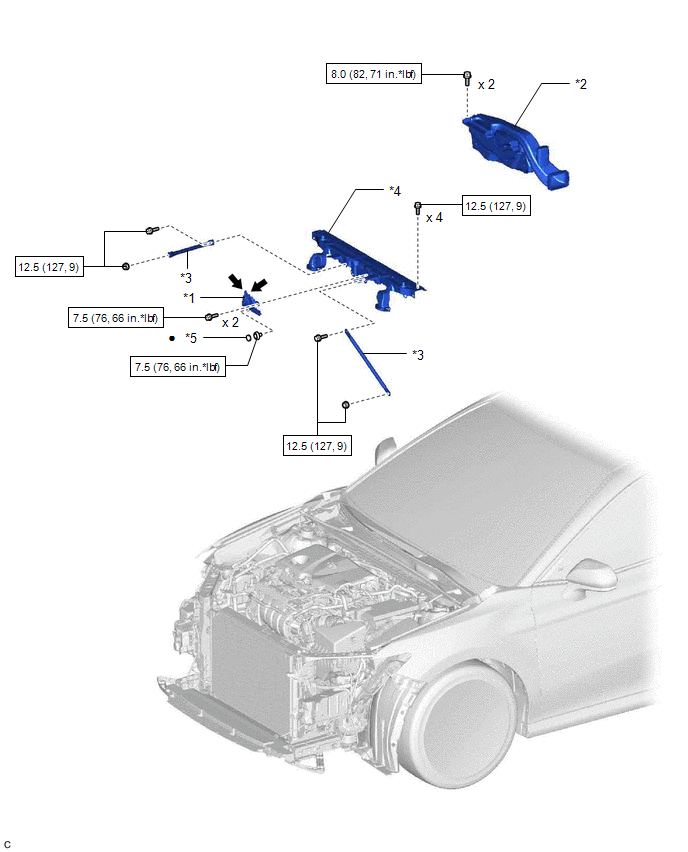 8.0 (82, 71 in.*lbf)

x 2

*2

*4

12.5 (127, 9)

x 4

12.5 (127, 9)

*3

*1

7.5 (76, 66 in.*lbf)

x 2

● *5

7.5 (76, 66 in.*lbf)

*3

12.5 (127, 9)

C