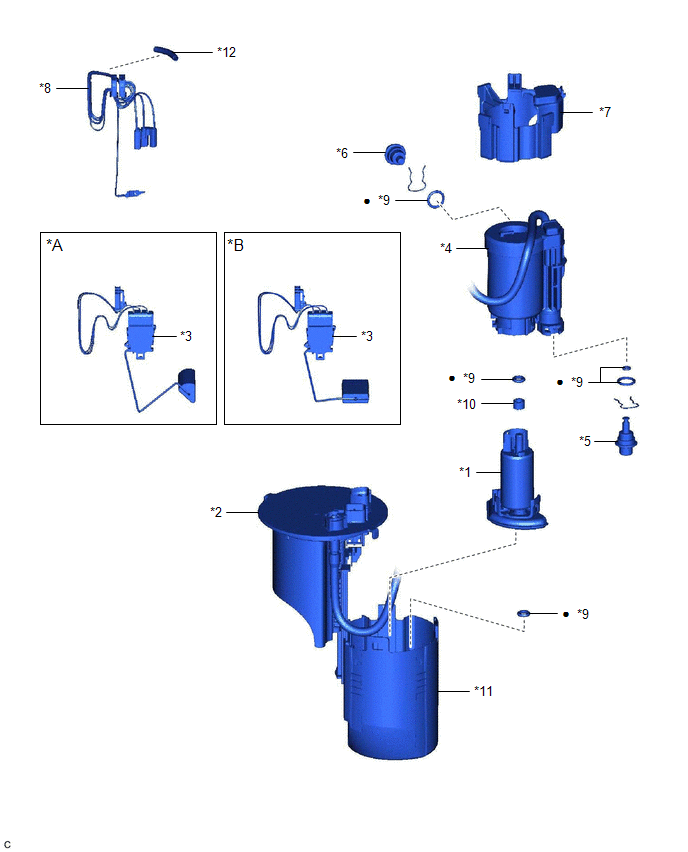 *12

*8

*7

*6

● *9

*A

*3

*B

*3

*4

● *9

● *9

*10

*5

*1

*2

● *9

*11

C