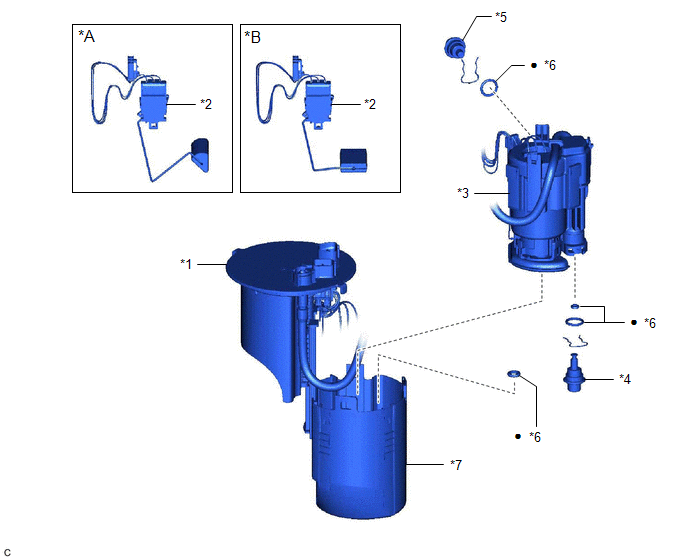 *A
*2
*B
*2
*5
● *6
*3
*1
● *6
*4
● *6
*7
C