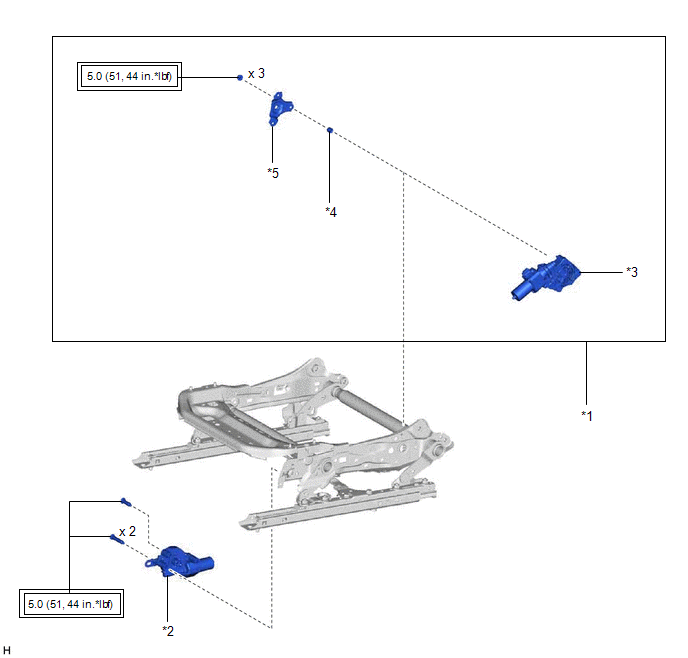 5.0 (51, 44 in.*lbf)

x 3

*5

*4

*3

*1

x 2

5.0 (51, 44 in.*lbf)

*2

H