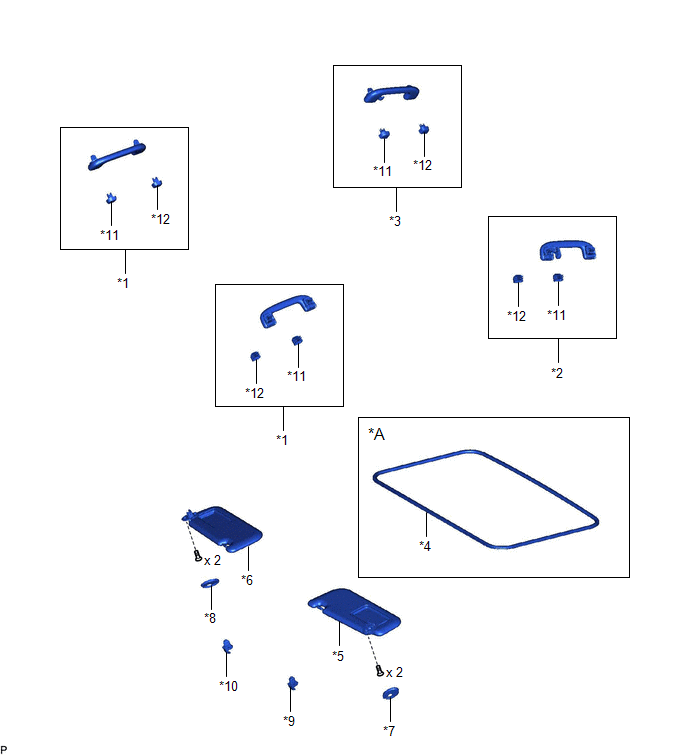 *11
*12
*3
*11
*12
*1
*12
*11
*2
*12
*11
*1
*A
*4
x 2
*6
*8
*5
x 2
*10
*9
*7
P