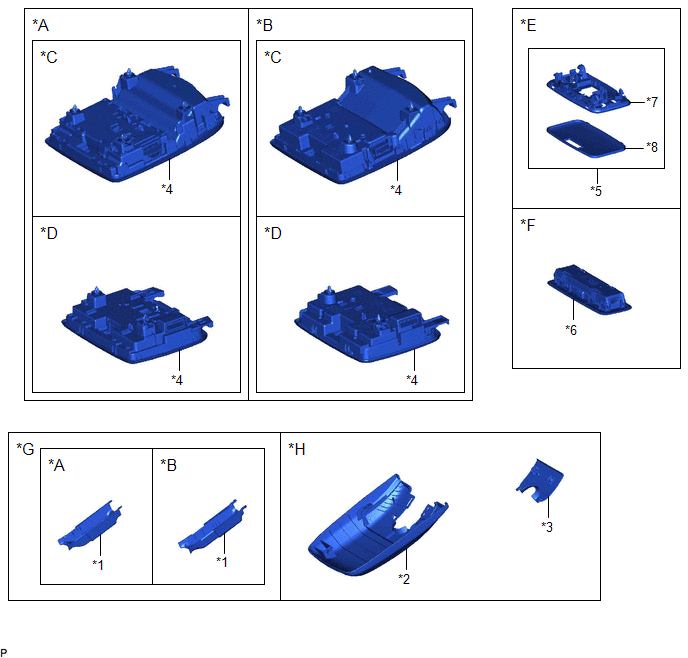 *A

*C

*4

*D

*4

*B

*C

*4

*D

*4

*E

*7

*8

*5

*F

*6

*G

*A

*1

*B

*1

*H

*2

*3

P