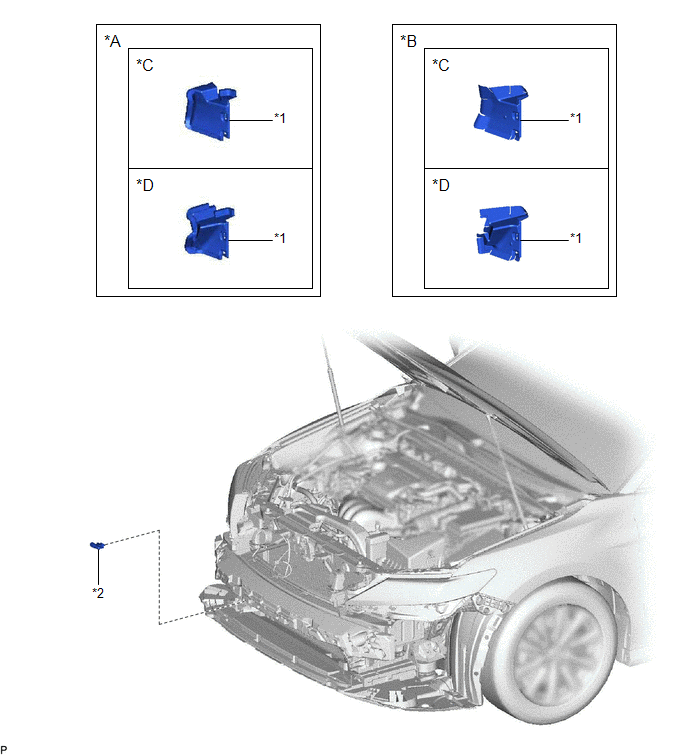 *A
*C
*1
*D
*1
*B
*C
*1
*D
*1
*2
P