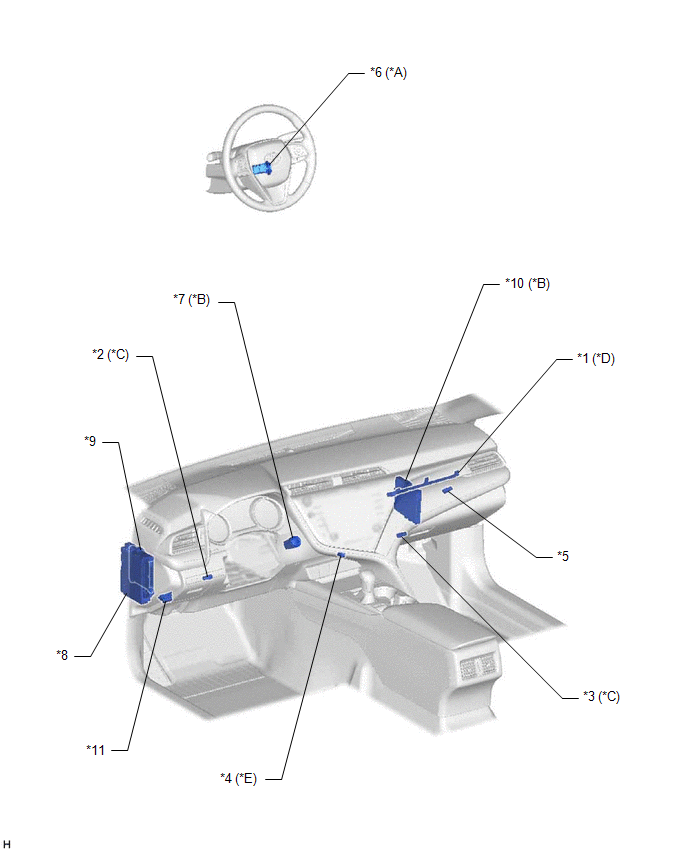 *6 (*A)

*7 (*B)

*10 (*B)

*2 (*C)

*1 (*D)

*9

*5

*8

*3 (*C)

*11

*4 (*E)

H