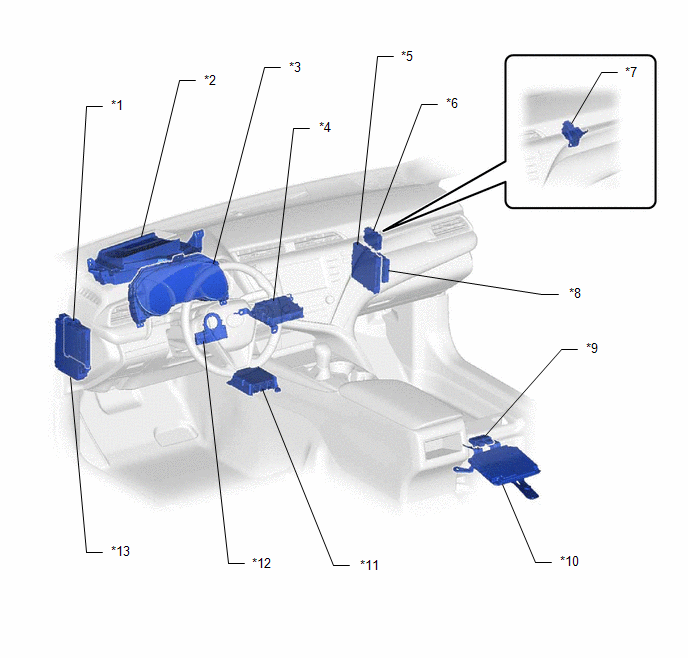 *1
*2
*3
*4
*5
*6
*7
*8
*9
*10
*11
*12
*13