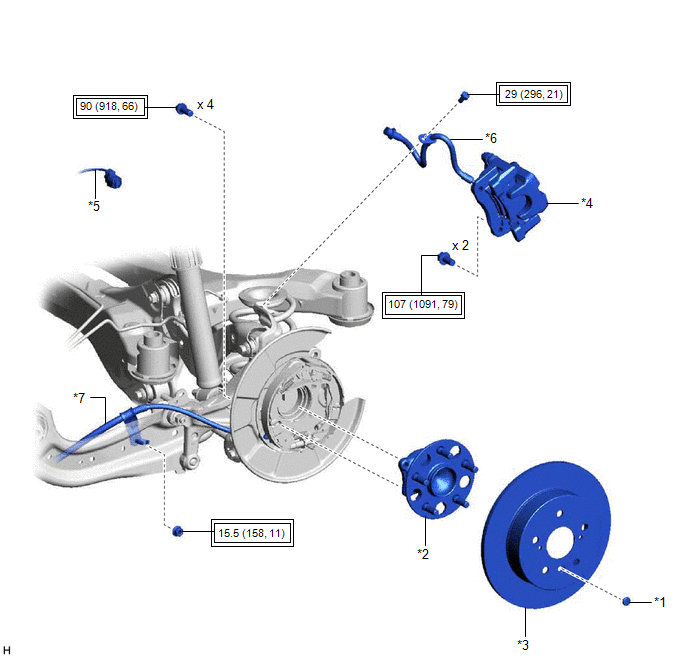 90 (918, 66)
x 4
29 (296, 21)
*6
*5
*4
x 2
107 (1091, 79)
*7
15.5 (158, 11)
*2
*1
*3
H