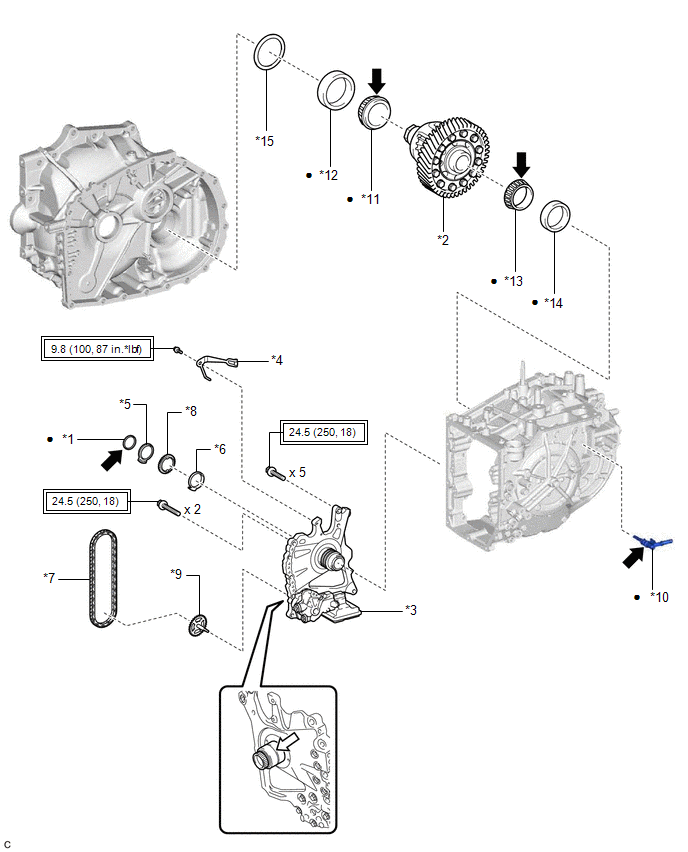 *15

● *12

● *11

*2

● *13

● *14

9.8 (100, 87 in.*lbf)

*4

*5

*8

● *1

*6

24.5 (250, 18)

x 5

24.5 (250, 18)

x 2

*7

*9

*3

● *10

C