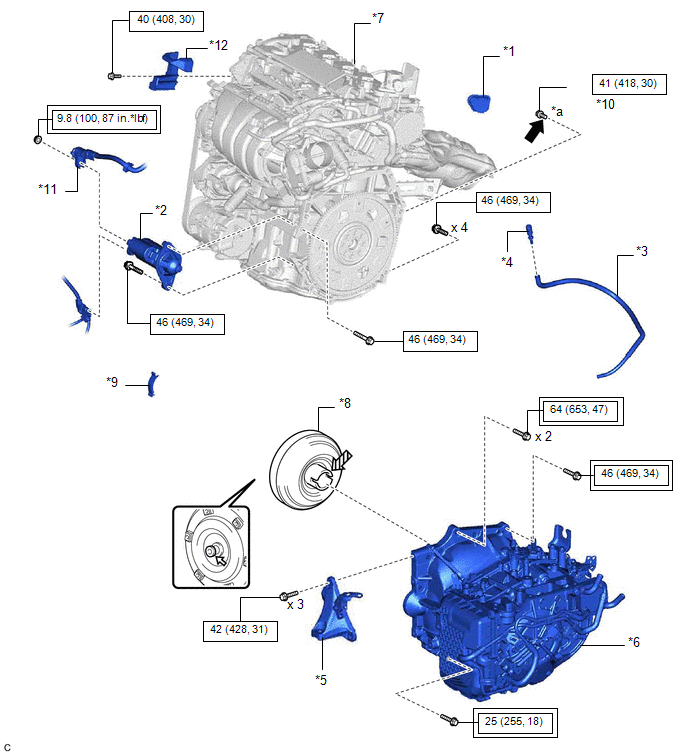 40 (408, 30)

*12

*7

*1

41 (418, 30)

*10

*a

9.8 (100, 87 in.*lbf)

*11

*2

46 (469, 34)

x 4

*4

*3

46 (469, 34)

46 (469, 34)

*9

*8

64 (653, 47)

x 2

46 (469, 34)

x 3

42 (428, 31)

*5

*6

25 (255, 18)

C