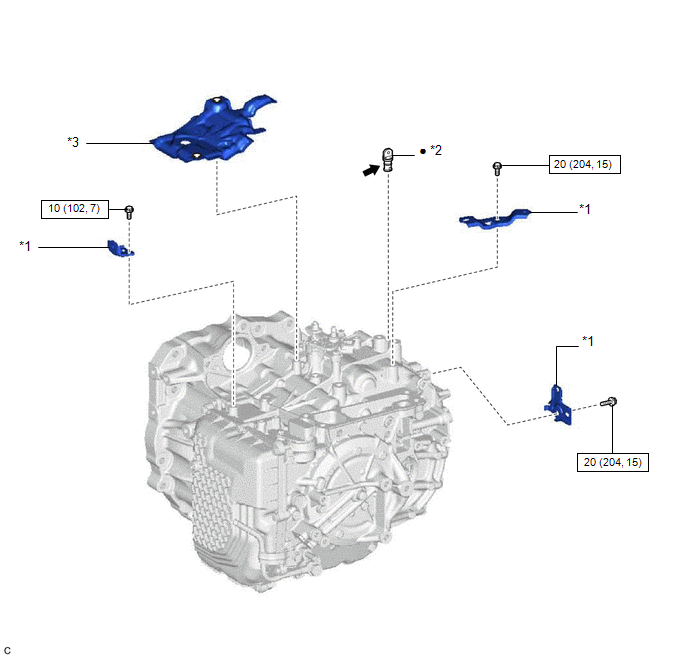 *3

● *2

20 (204, 15)

10 (102, 7)

*1

*1

*1

20 (204, 15)

C