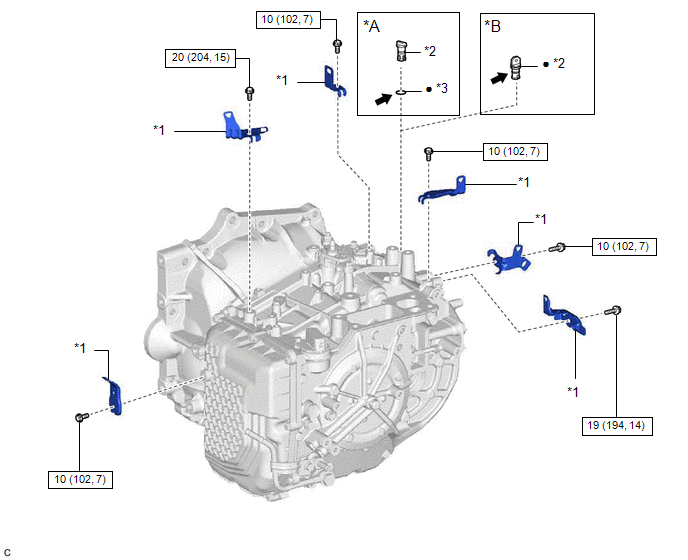 10 (102, 7)

*A

*2

● *3

*B

● *2

20 (204, 15)

*1

*1

10 (102, 7)

*1

*1

10 (102, 7)

*1

*1

19 (194, 14)

10 (102, 7)

C