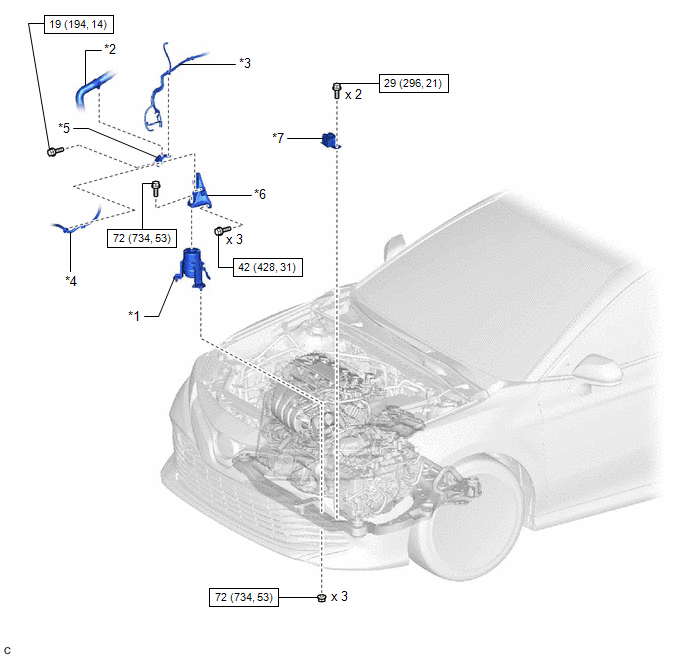 19 (194, 14)

*2

*3

29 (296, 21)

x 2

*5

*7

*6

72 (734, 53)

x 3

*4

42 (428, 31)

*1

72 (734, 53)

x 3

C