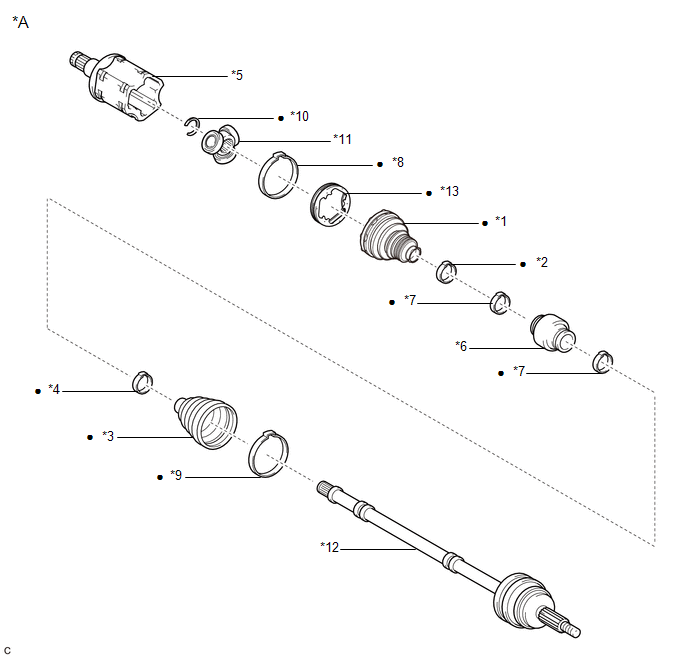 *A

*5

● *10

*11

● *8

● *13

● *1

● *2

● *7

*6

● *7

● *4

● *3

● *9

*12

C