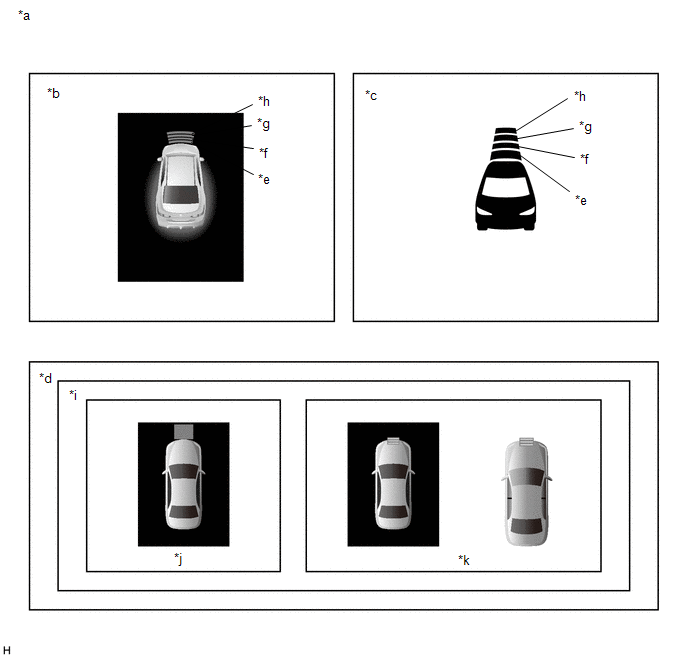 *a

*b
*h
*g
*f
*e

*c
*h
*g
*f
*e

*d
*i
*j
*k

H