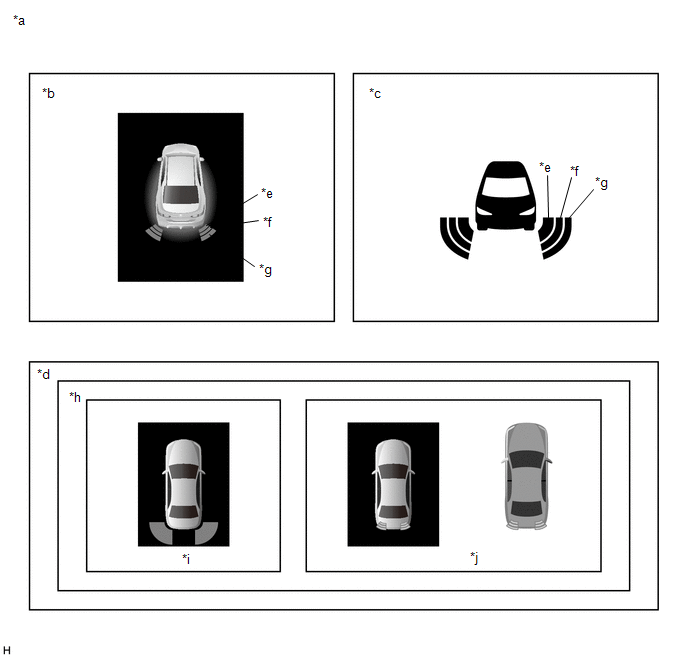 *a

*b

*e

*f

*g

*c

*e

*f

*g

*d

*h

*i

*j

H